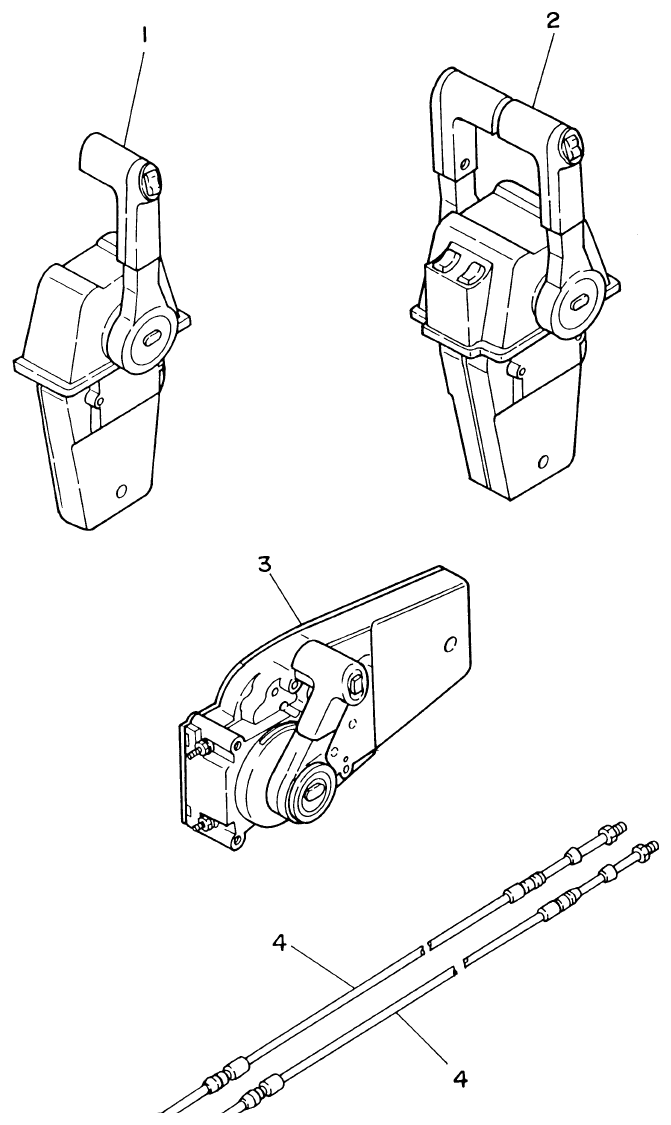 1
2
3
4
4